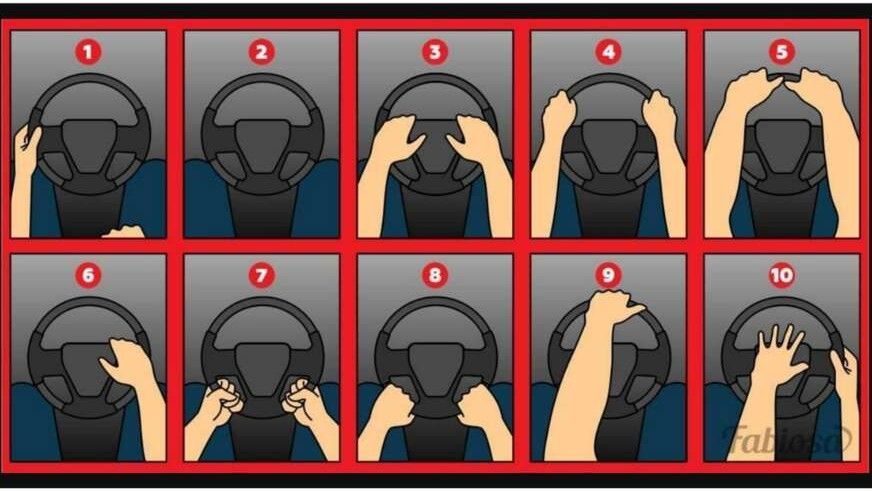 1
2
3
4
5
6
7
8
9
10
Fabiosa